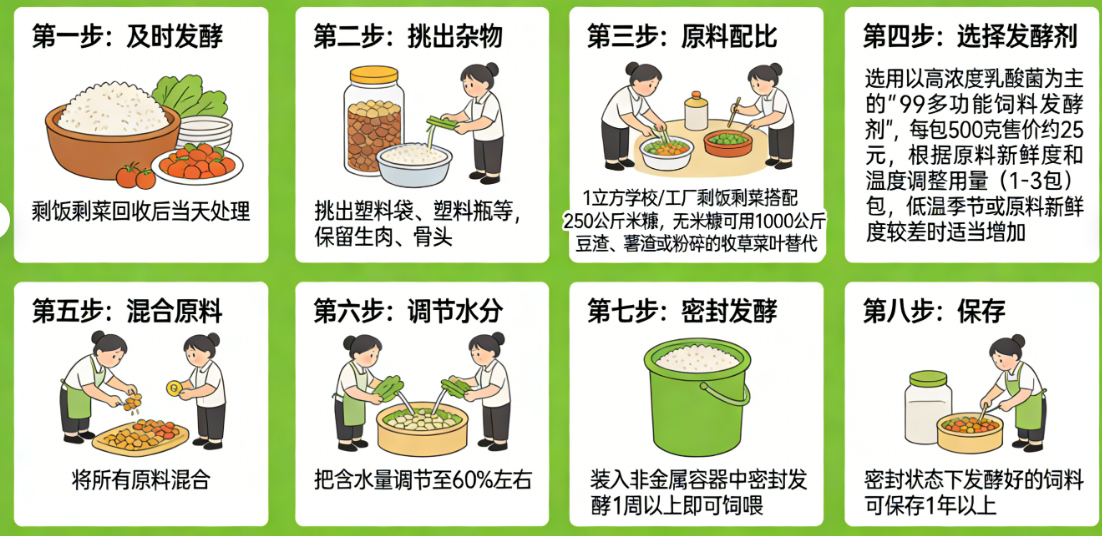 第一步：及时发酵

剩饭剩菜回收后当天处理

第二步：挑出杂物

挑出塑料袋、塑料瓶等，保留生肉、骨头

第三步：原料配比

1立方学校/工厂剩饭剩菜搭配250公斤米糠，无米糠可用1000公斤豆渣、薯渣或粉碎的牧草菜叶替代

第四步：选择发酵剂

选用以高浓度乳酸菌为主的“99多功能饲料发酵剂”，每包500克售价约25元，根据原料新鲜度和温度调整用量（1-3包）包，低温季节或原料新鲜度较差时适当增加

第五步：混合原料

将所有原料混合

第六步：调节水分

把含水量调节至60%左右

第七步：密封发酵

装入非金属容器中密封发酵1周以上即可饲喂

第八步：保存

密封状态下发酵好的饲料可保存1年以上