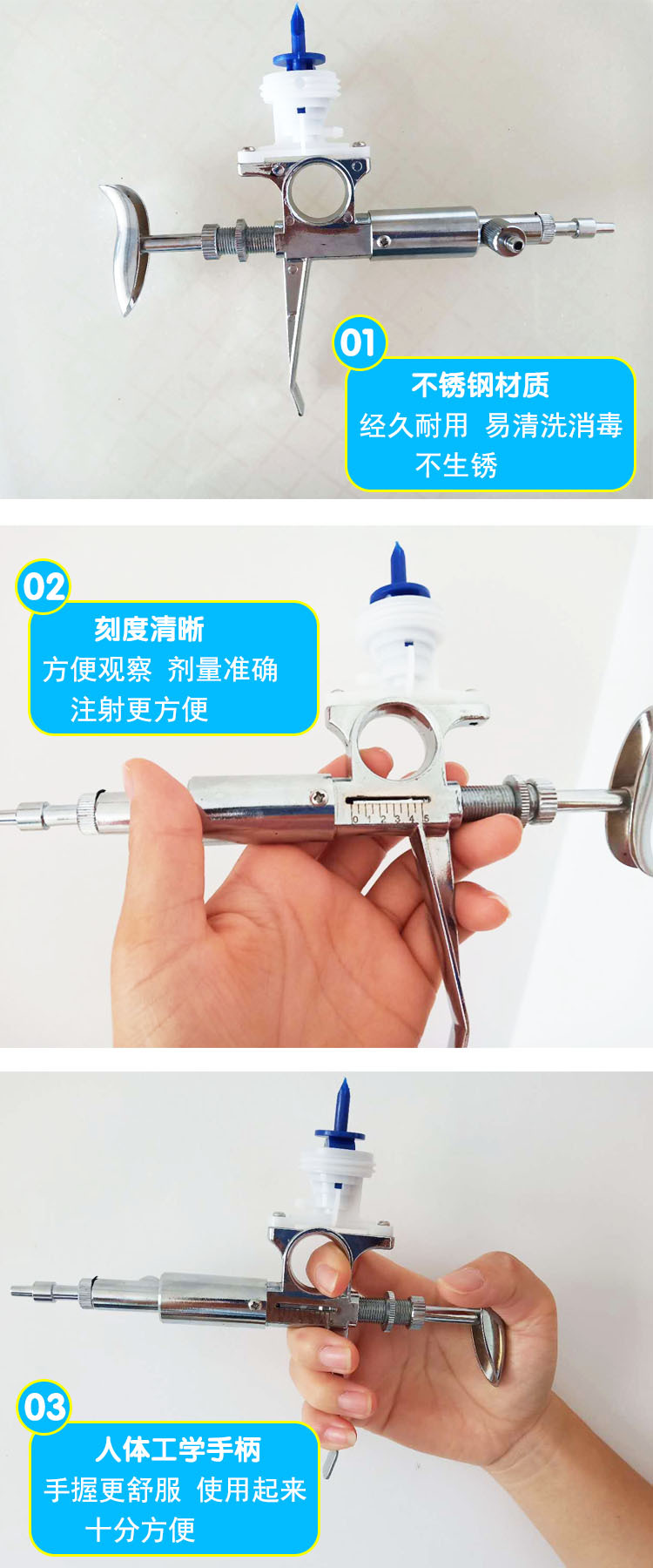 01
不锈钢材质
经久耐用 易清洗消毒
不生锈

02
刻度清晰
方便观察 剂量准确
注射更方便

0 1 2 3 4 5

03
人体工学手柄
手握更舒服 使用起来
十分方便