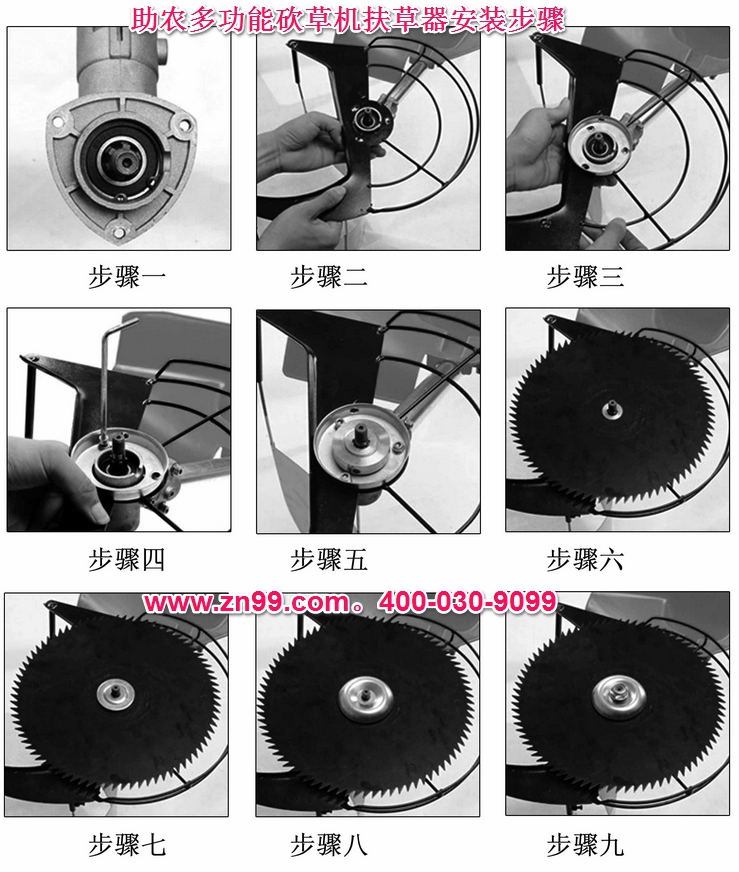 助农多功能砍草机扶草器安装步骤

步骤一

步骤二

步骤三

步骤四

步骤五

步骤六

www.zn99.com。400-030-9099

步骤七

步骤八

步骤九